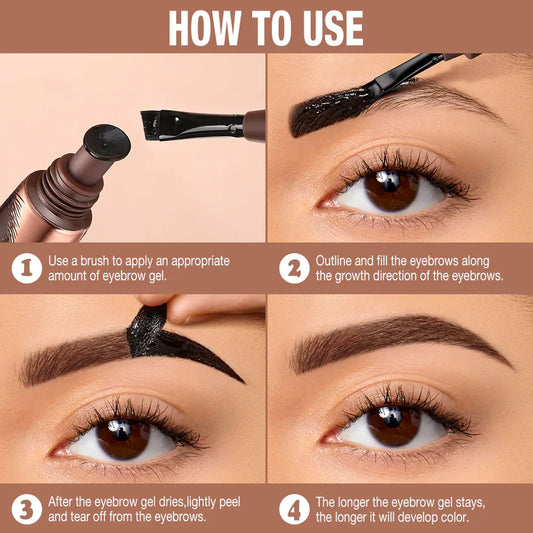 HOW TO USE

1 Use a brush to apply an appropriate amount of eyebrow gel.

2 Outline and fill the eyebrows along the growth direction of the eyebrows.

3 After the eyebrow gel dries,lightly peel and tear off from the eyebrows.

4 The longer the eyebrow gel stays, the longer it will develop color.