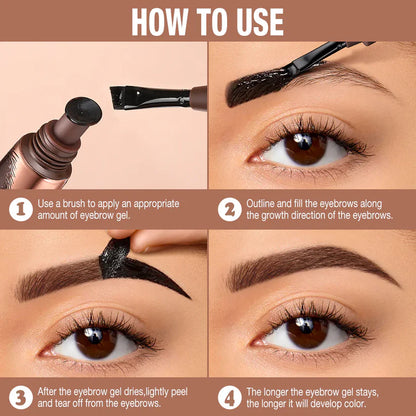 HOW TO USE

1 Use a brush to apply an appropriate amount of eyebrow gel.

2 Outline and fill the eyebrows along the growth direction of the eyebrows.

3 After the eyebrow gel dries,lightly peel and tear off from the eyebrows.

4 The longer the eyebrow gel stays, the longer it will develop color.