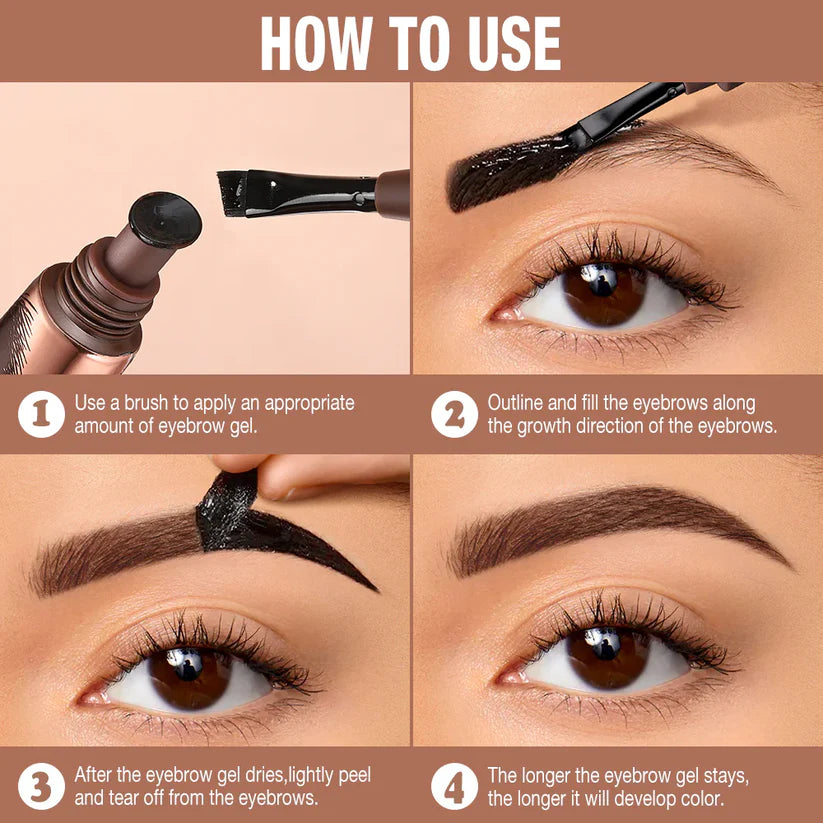 HOW TO USE

1 Use a brush to apply an appropriate amount of eyebrow gel.

2 Outline and fill the eyebrows along the growth direction of the eyebrows.

3 After the eyebrow gel dries,lightly peel and tear off from the eyebrows.

4 The longer the eyebrow gel stays, the longer it will develop color.