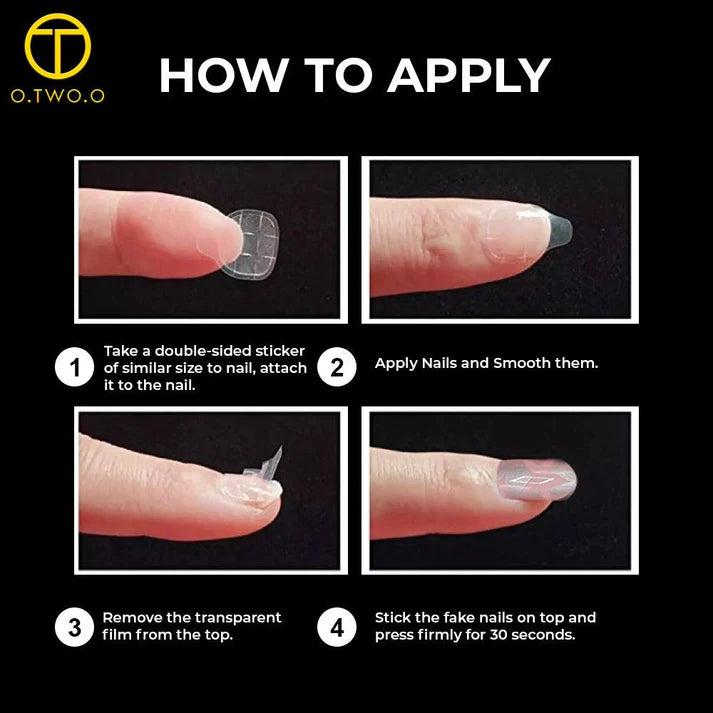 O.TWO.O

HOW TO APPLY

1 Take a double-sided sticker of similar size to nail, attach it to the nail.

2 Apply Nails and Smooth them.

3 Remove the transparent film from the top.

4 Stick the fake nails on top and press firmly for 30 seconds.